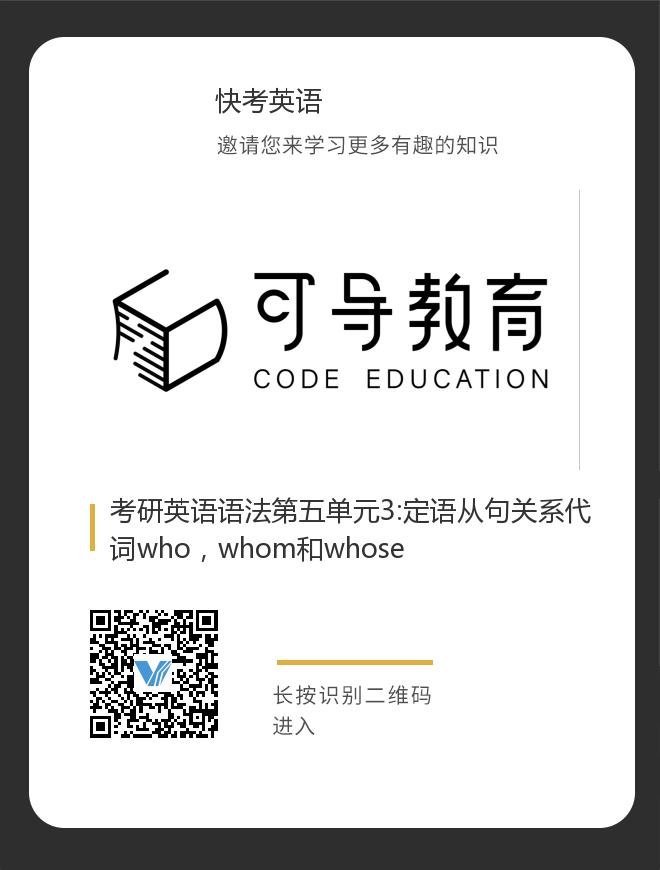 快考英语

邀请您来学习更多有趣的知识

可导教育
CODE EDUCATION

考研英语语法第五单元3:定语从句关系代词who，whom和whose

长按识别二维码
进入